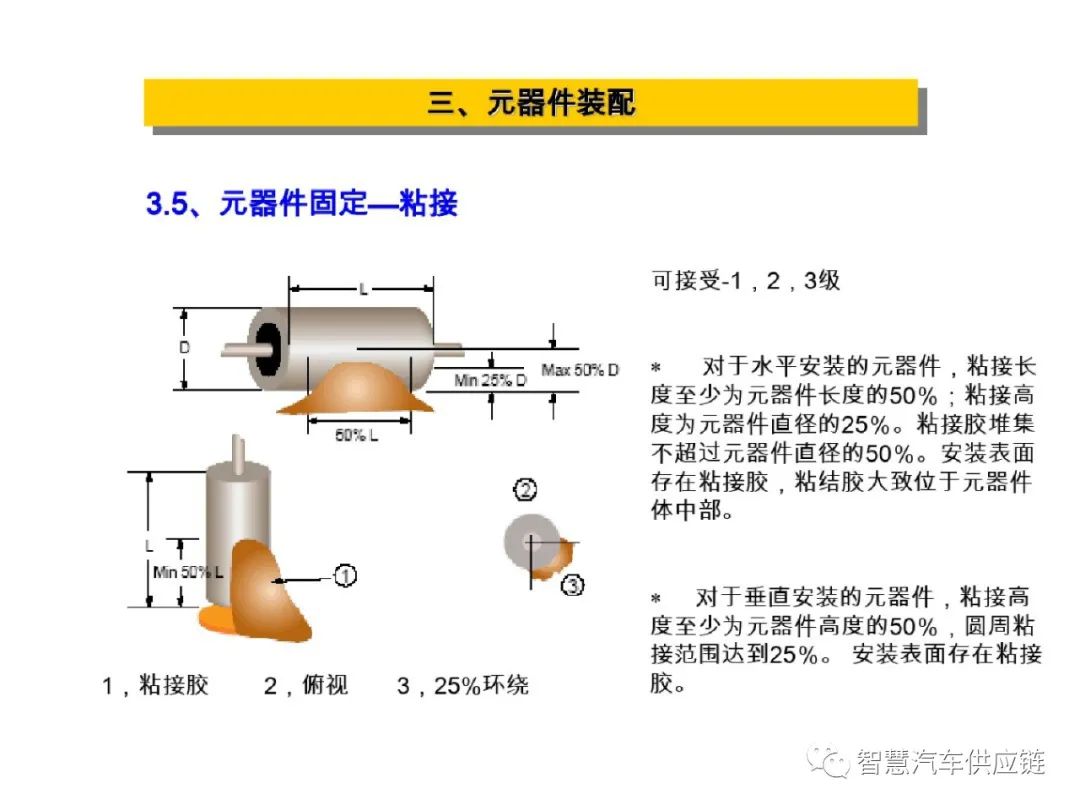 三、元器件装配

3.5、元器件固定—粘接

L

D

Min 25% D

Max 50% D

50% L

L

Min 50% L

①

②

③

1，粘接胶　　2，俯视　　3，25%环绕

可接受-1，2，3级

＊　对于水平安装的元器件，粘接长度至少为元器件长度的50%；粘接高度为元器件直径的25%。粘接胶堆集不超过元器件直径的50%。安装表面存在粘接胶，粘结胶大致位于元器件体中部。

＊　对于垂直安装的元器件，粘接高度至少为元器件高度的50%，圆周粘接范围达到25%。 安装表面存在粘接胶。

智慧汽车供应链