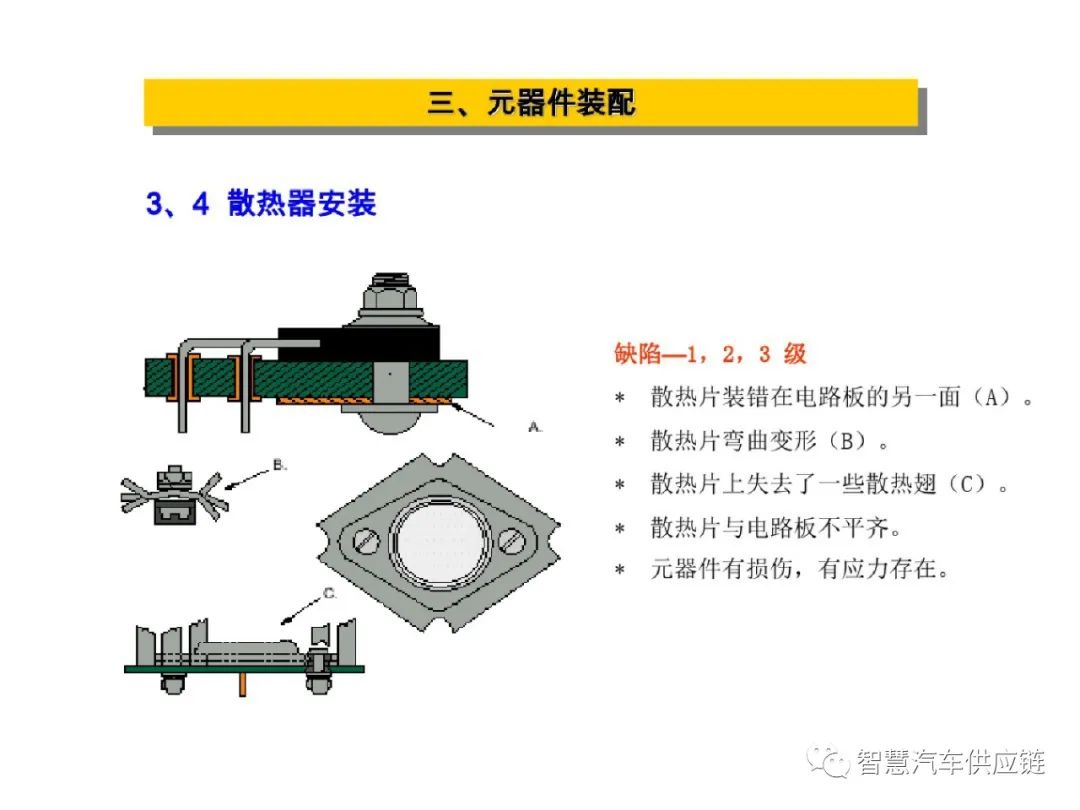 三、元器件装配

3、4 散热器安装

A.

B.

C.

缺陷—1，2，3 级

* 散热片装错在电路板的另一面（A）。

* 散热片弯曲变形（B）。

* 散热片上失去了一些散热翅（C）。

* 散热片与电路板不平齐。

* 元器件有损伤，有应力存在。

智慧汽车供应链