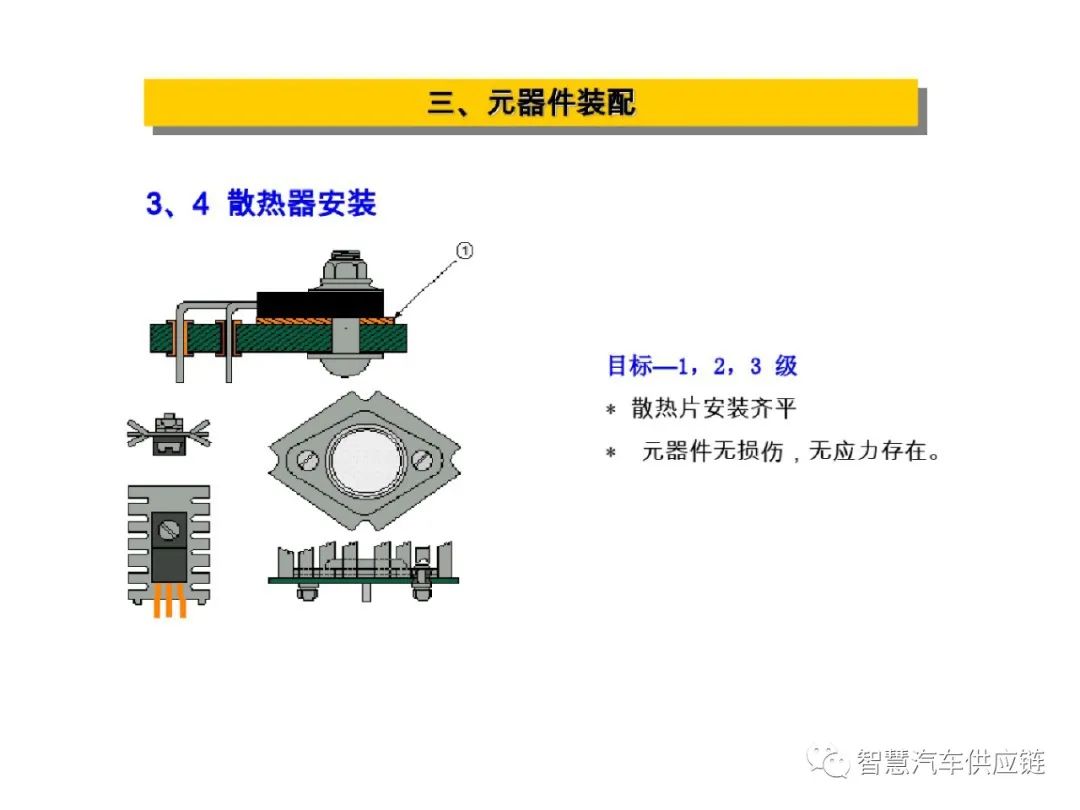 三、元器件装配

3、4 散热器安装

①

目标—1，2，3 级

* 散热片安装齐平

* 元器件无损伤，无应力存在。

智慧汽车供应链